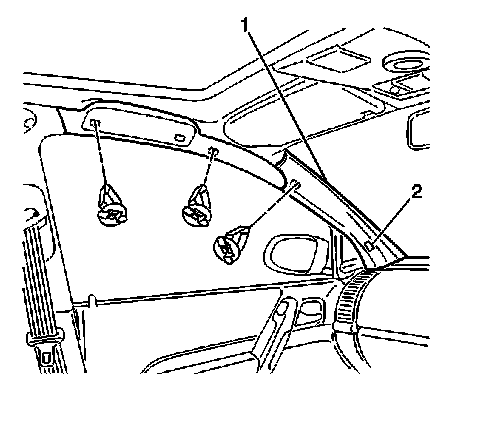 1
2