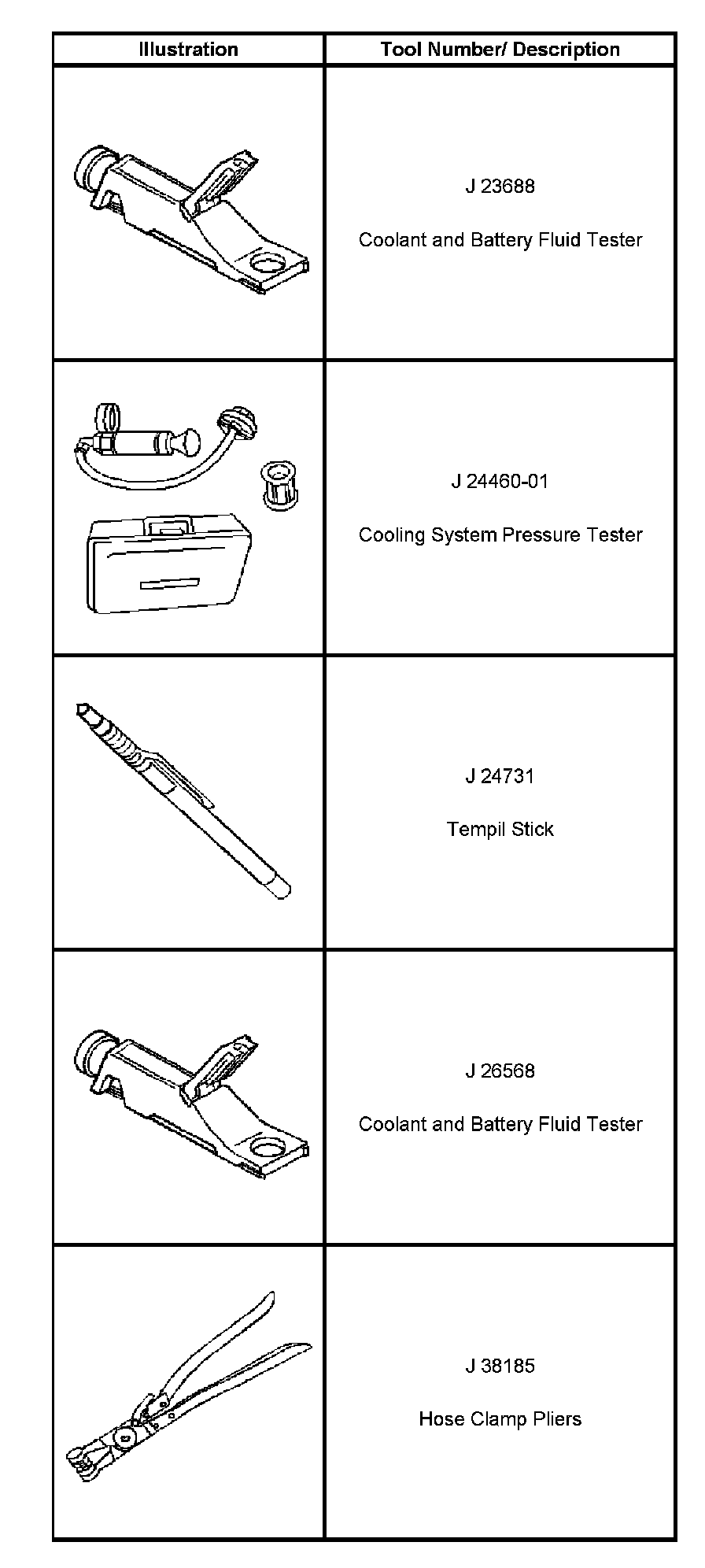 | Illustration | Tool Number/ Description |
|---|---|
| | J 23688 Coolant and Battery Fluid Tester |
| | J 24460-01 Cooling System Pressure Tester |
| | J 24731 Tempil Stick |
| | J 26568 Coolant and Battery Fluid Tester |
| | J 38185 Hose Clamp Pliers |