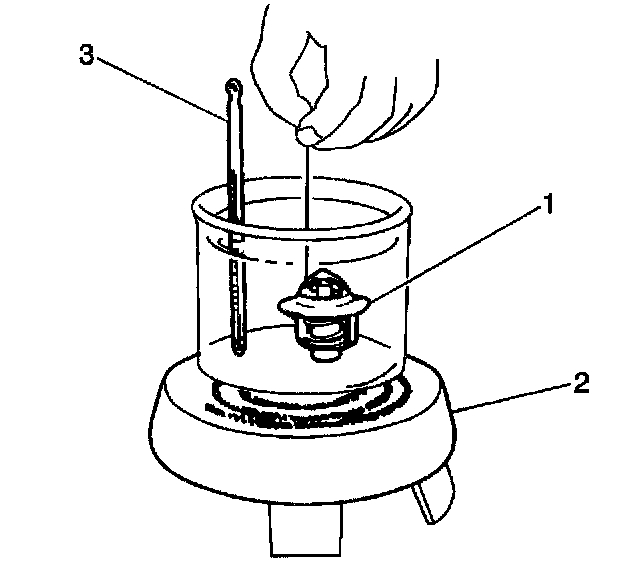 3
1
2