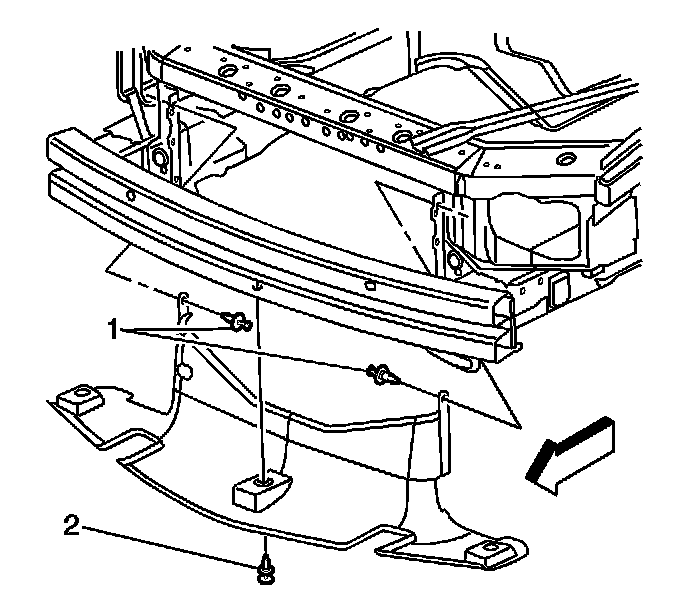 1
2