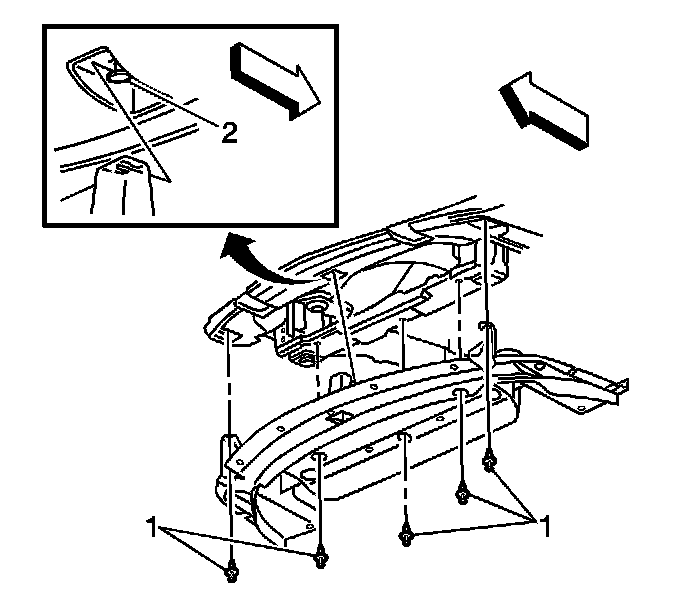 2

1

1