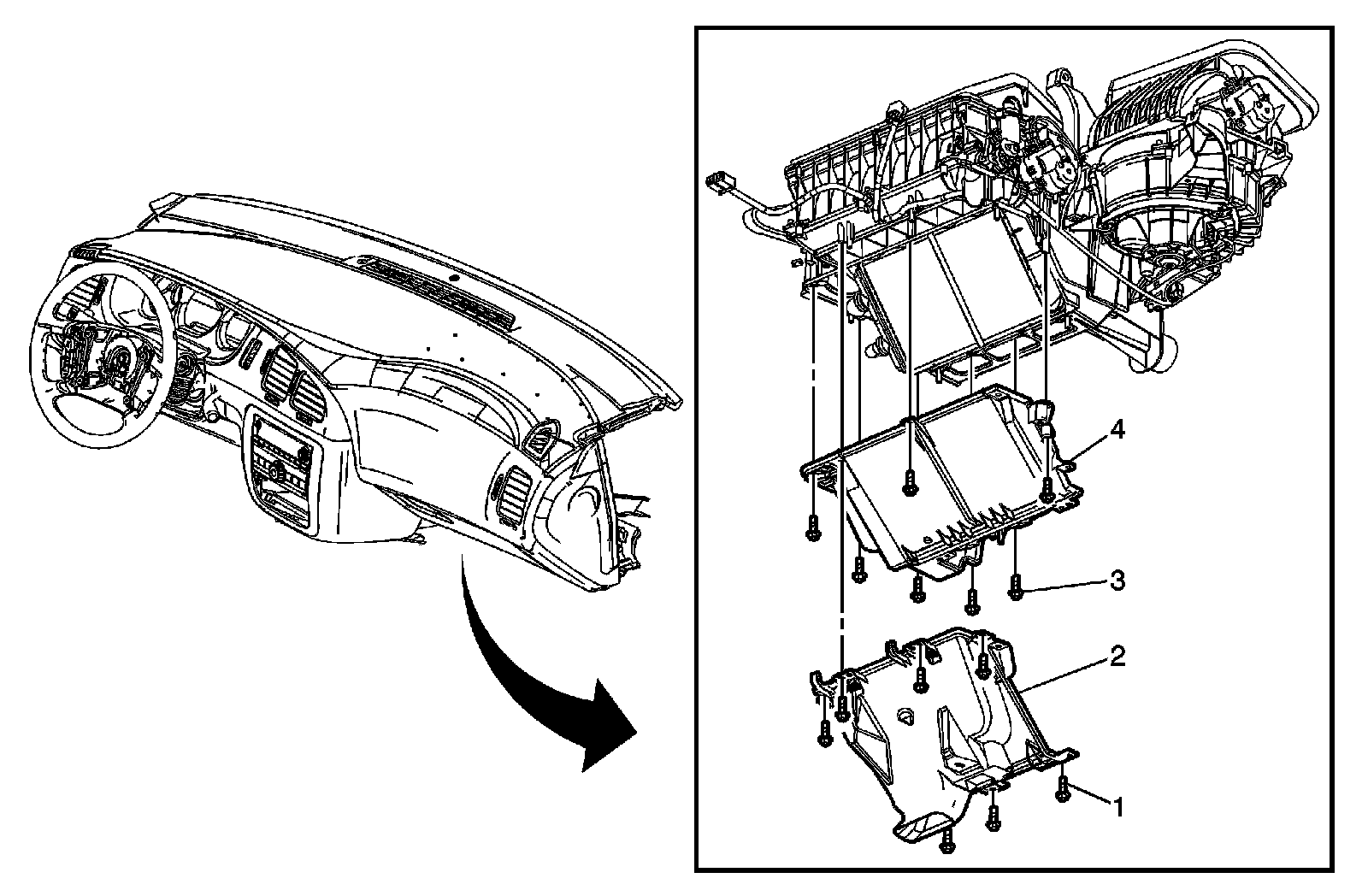 4
3
2
1