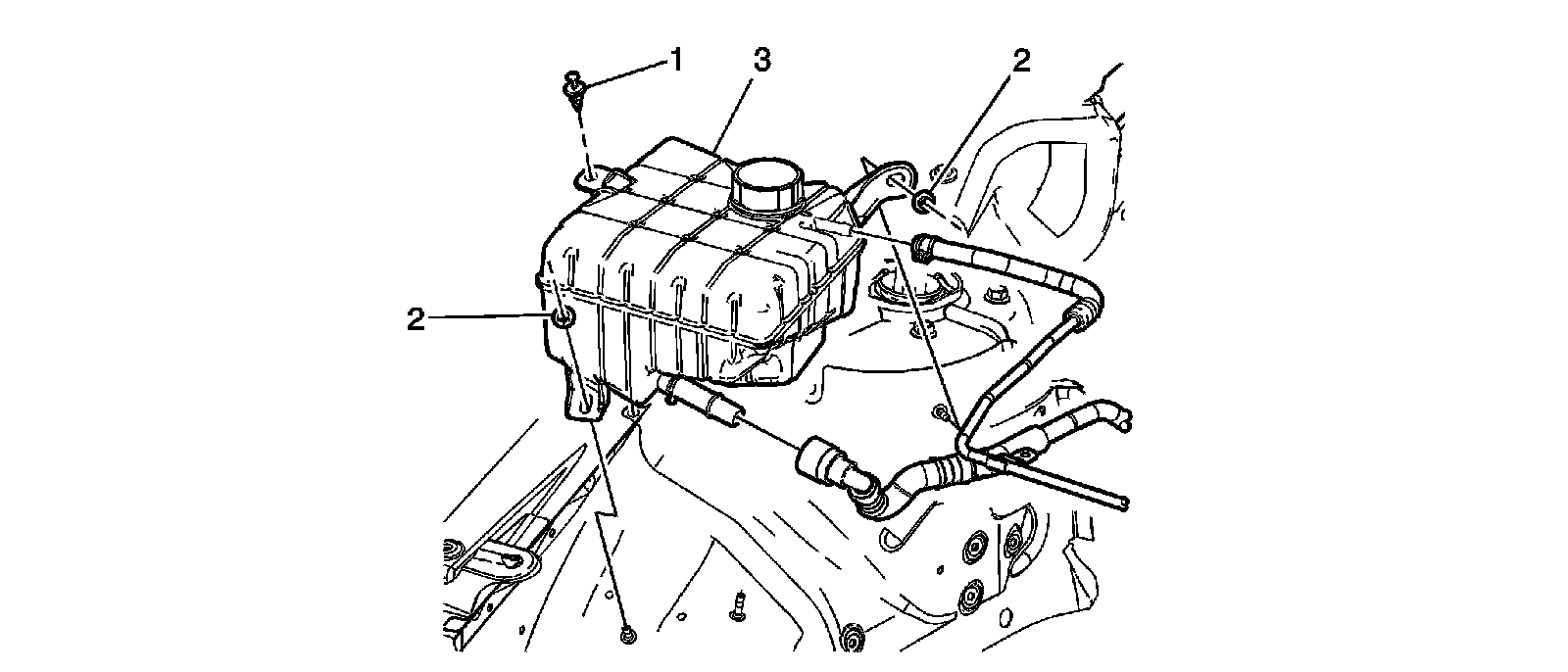 1
3
2
2