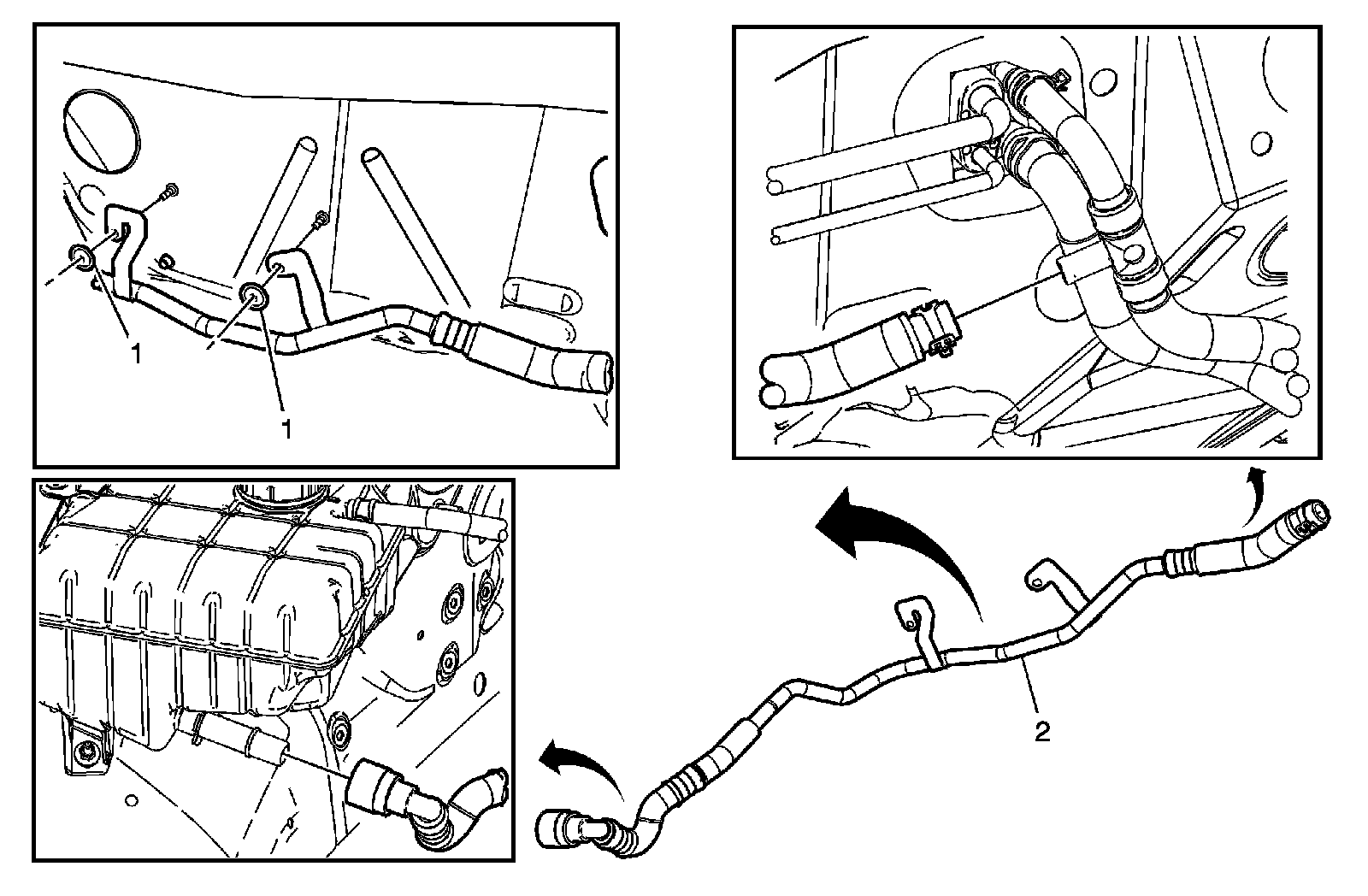 1
1
2