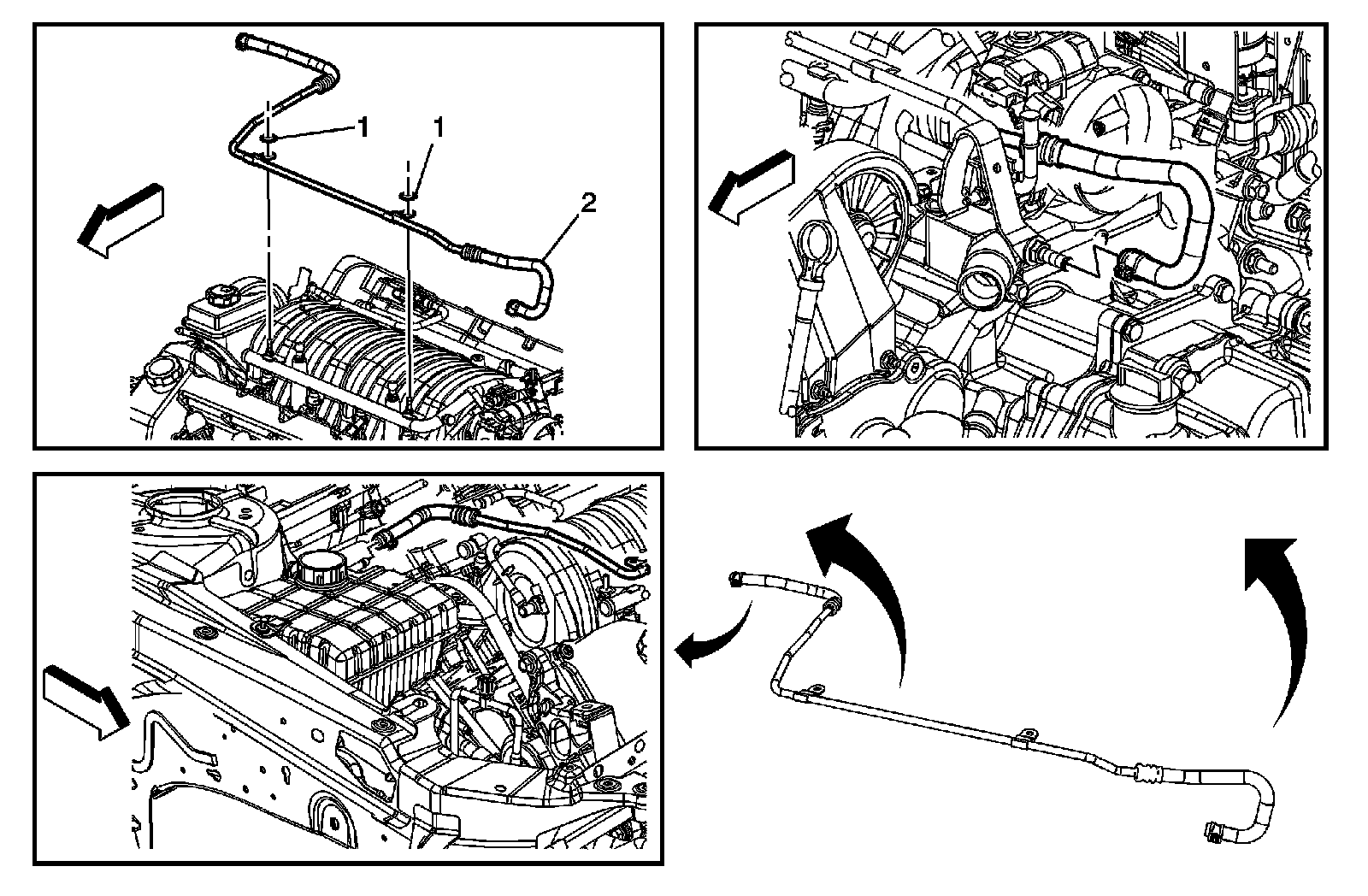 1
1
2