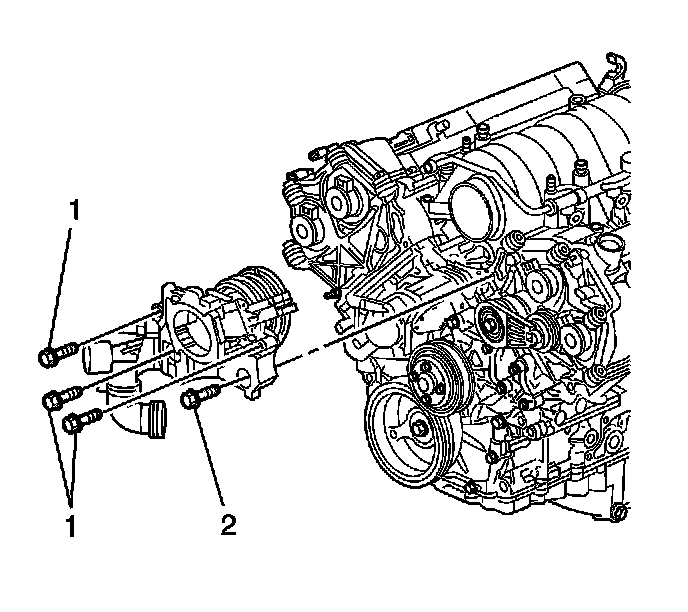 1

1

2