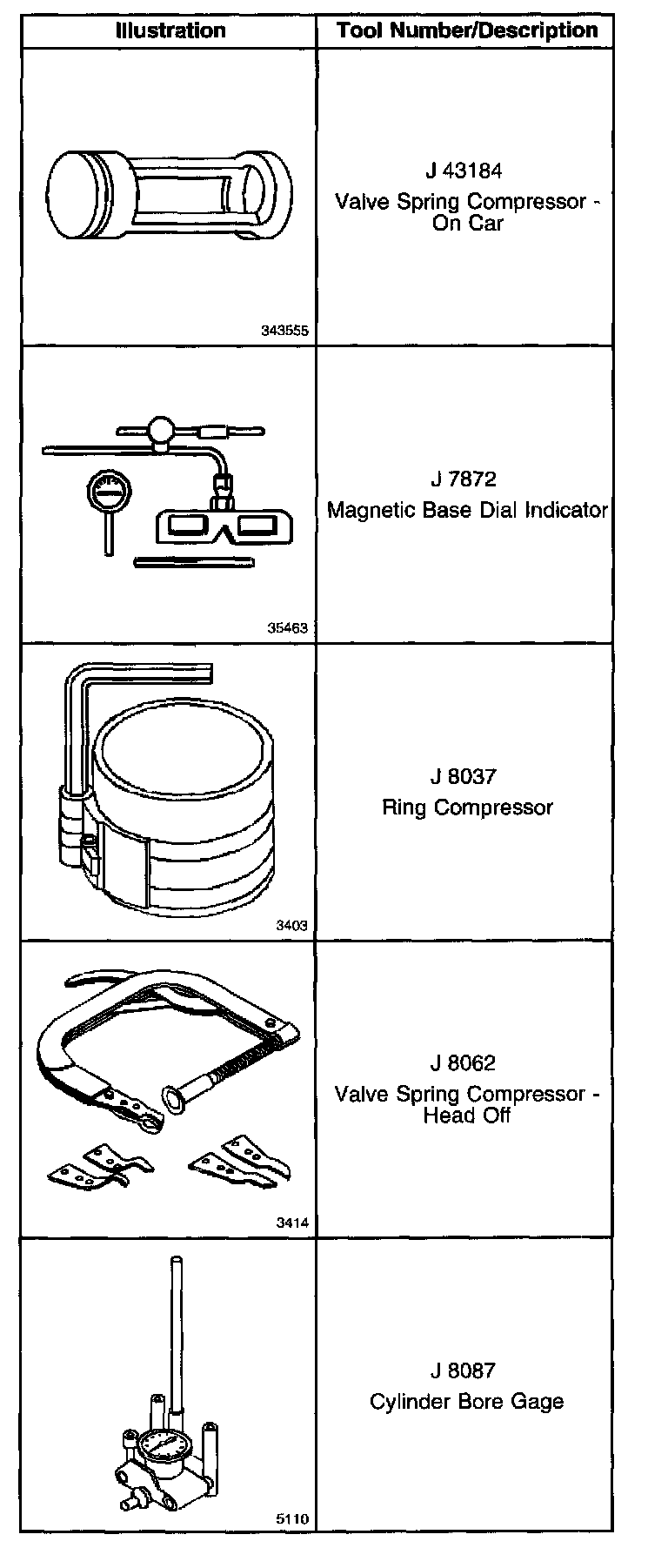 | Illustration | Tool Number/Description |
|---|---|
| 343555 | J 43184 Valve Spring Compressor - On Car |
| 35463 | J 7872 Magnetic Base Dial Indicator |
| 3403 | J 8037 Ring Compressor |
| 3414 | J 8062 Valve Spring Compressor - Head Off |
| 5110 | J 8087 Cylinder Bore Gage |