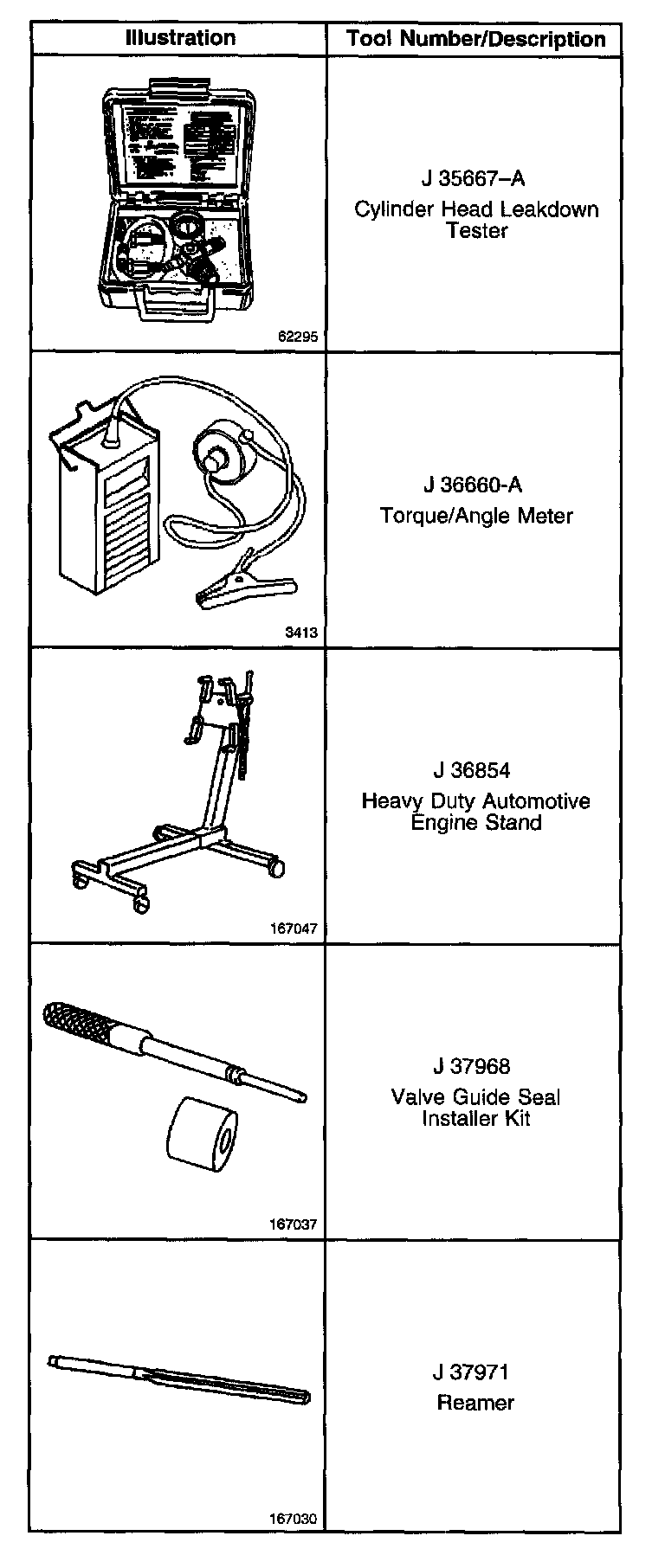 | Illustration | Tool Number/Description |
|---|---|
| 62295 | J 35667–A Cylinder Head Leakdown Tester |
| 3413 | J 36660-A Torque/Angle Meter |
| 167047 | J 36854 Heavy Duty Automotive Engine Stand |
| 167037 | J 37968 Valve Guide Seal Installer Kit |
| 167030 | J 37971 Reamer |