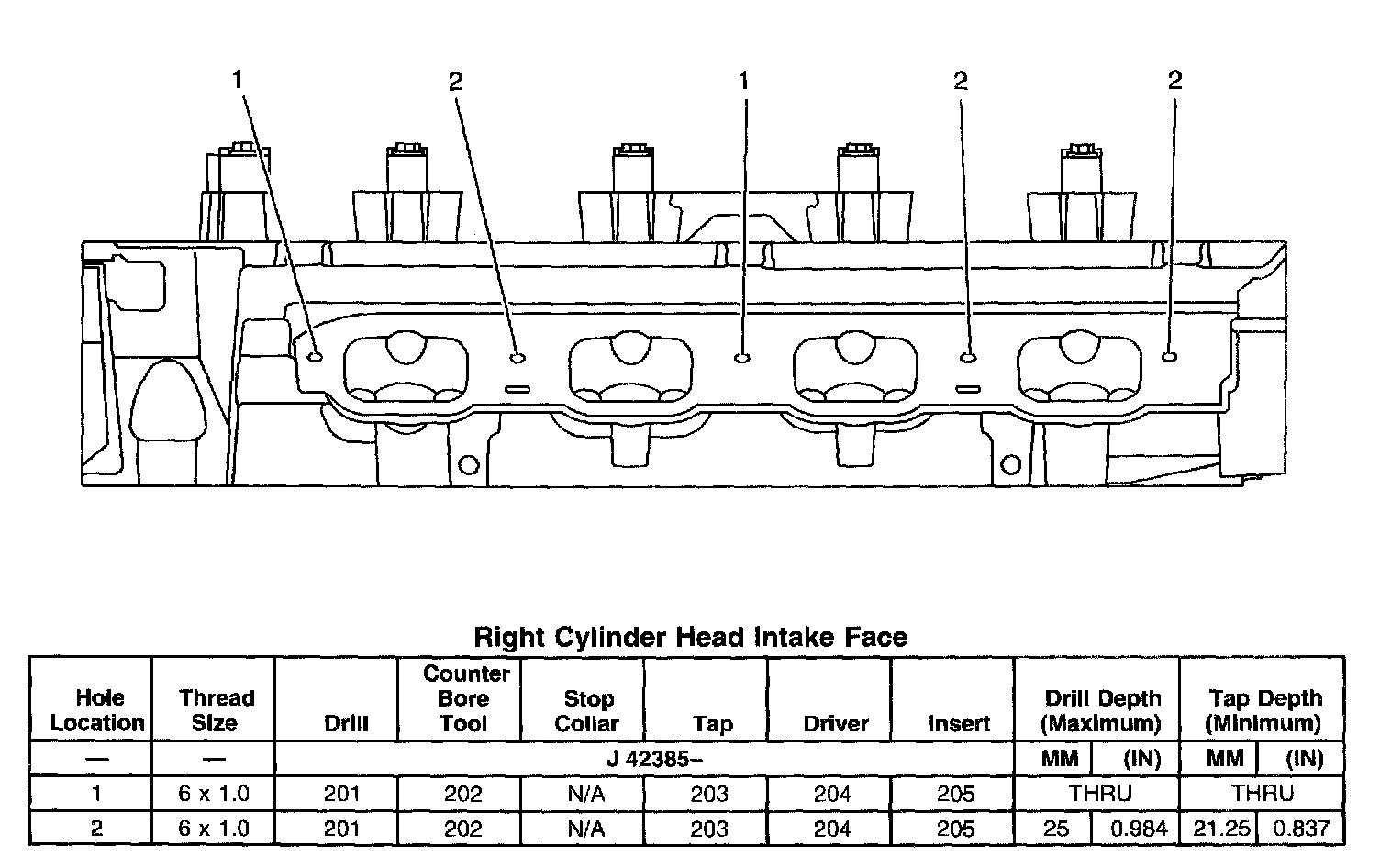 1 2 1 2 2

Right Cylinder Head Intake Face

| Hole Location | Thread Size | Drill | Counter Bore Tool | Stop Collar | Tap | Driver | Insert | Drill Depth (Maximum) | | Tap Depth (Minimum) | |
|---|---|---|---|---|---|---|---|---|---|---|---|
| — | — | J 42385– | | | | | | MM | (IN) | MM | (IN) |
| 1 | 6 x 1.0 | 201 | 202 | N/A | 203 | 204 | 205 | THRU | | THRU | |
| 2 | 6 x 1.0 | 201 | 202 | N/A | 203 | 204 | 205 | 25 | 0.984 | 21.25 | 0.837 |