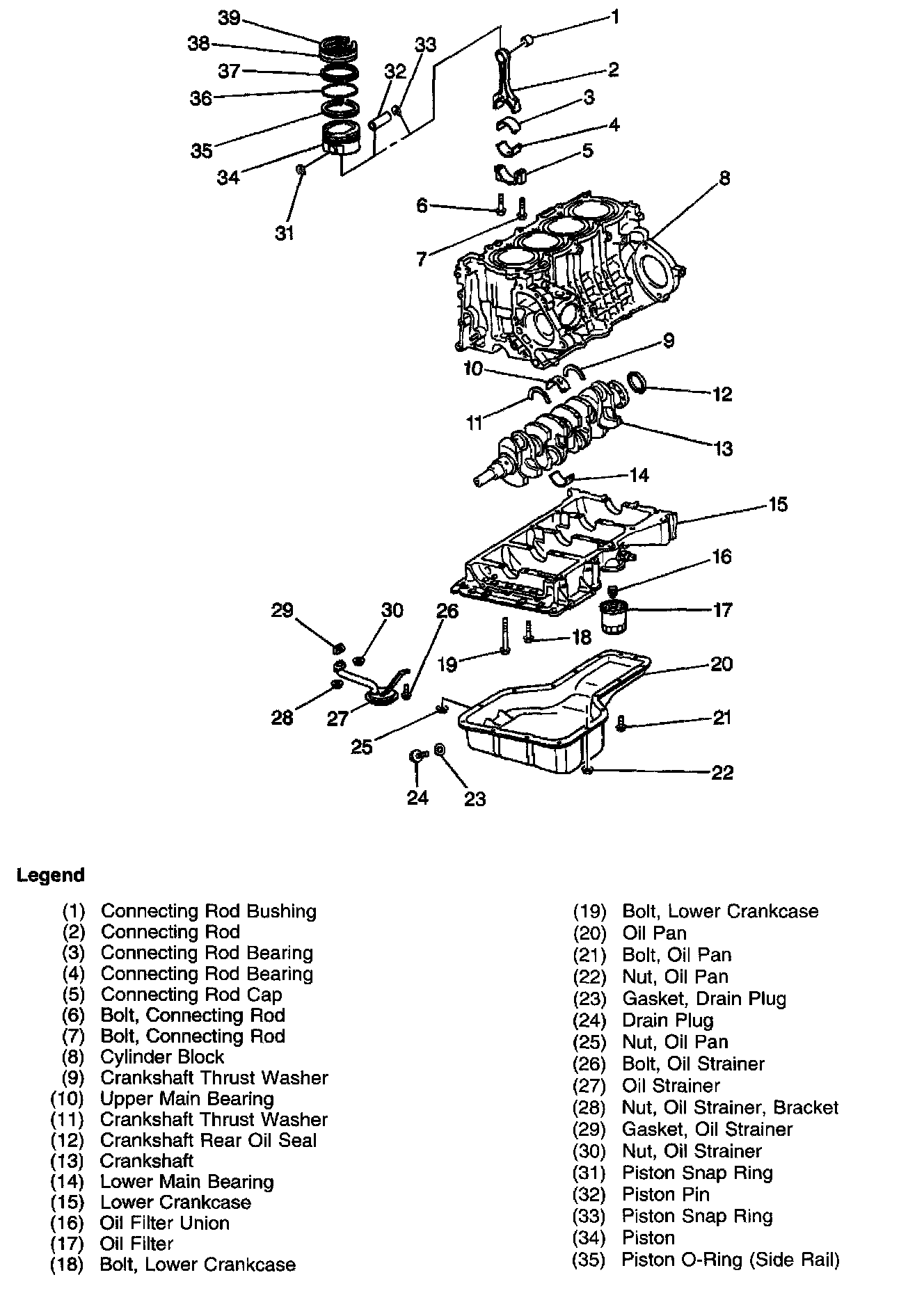 39
38
37
36
35
34
31
32
33
1
2
3
4
5
6
7
8
9
10
11
12
13
14
15
16
17
18
19
20
21
22
23
24
25
26
27
28
29
30

Legend

(1) Connecting Rod Bushing
(2) Connecting Rod
(3) Connecting Rod Bearing
(4) Connecting Rod Bearing
(5) Connecting Rod Cap
(6) Bolt, Connecting Rod
(7) Bolt, Connecting Rod
(8) Cylinder Block
(9) Crankshaft Thrust Washer
(10) Upper Main Bearing
(11) Crankshaft Thrust Washer
(12) Crankshaft Rear Oil Seal
(13) Crankshaft
(14) Lower Main Bearing
(15) Lower Crankcase
(16) Oil Filter Union
(17) Oil Filter
(18) Bolt, Lower Crankcase

(19) Bolt, Lower Crankcase
(20) Oil Pan
(21) Bolt, Oil Pan
(22) Nut, Oil Pan
(23) Gasket, Drain Plug
(24) Drain Plug
(25) Nut, Oil Pan
(26) Bolt, Oil Strainer
(27) Oil Strainer
(28) Nut, Oil Strainer, Bracket
(29) Gasket, Oil Strainer
(30) Nut, Oil Strainer
(31) Piston Snap Ring
(32) Piston Pin
(33) Piston Snap Ring
(34) Piston
(35) Piston O-Ring (Side Rail)