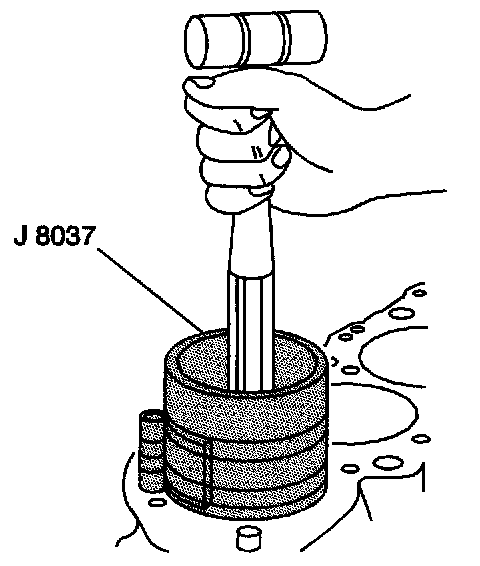 J 8037