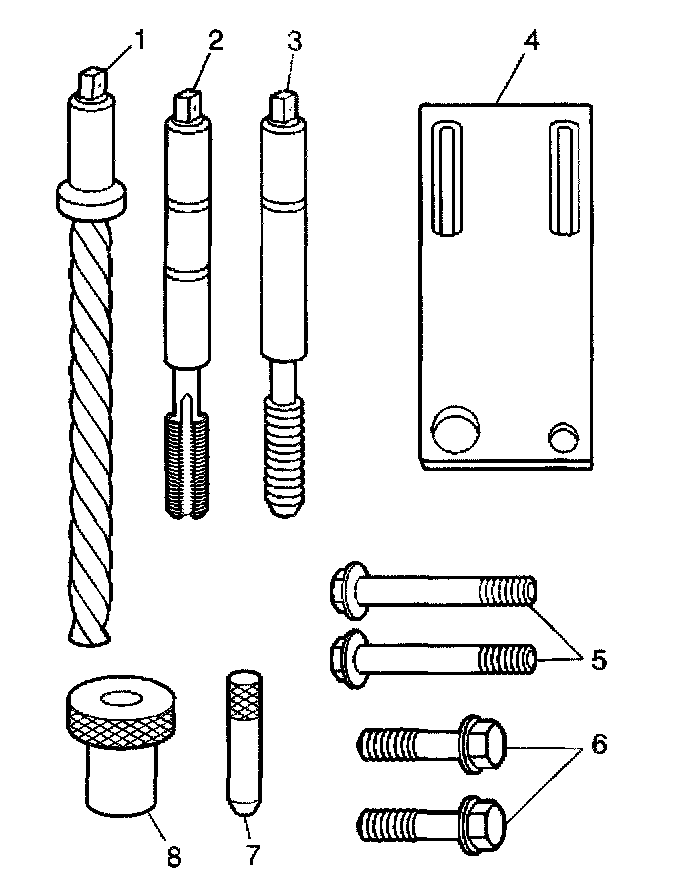 1
2
3
4
5
6
8
7