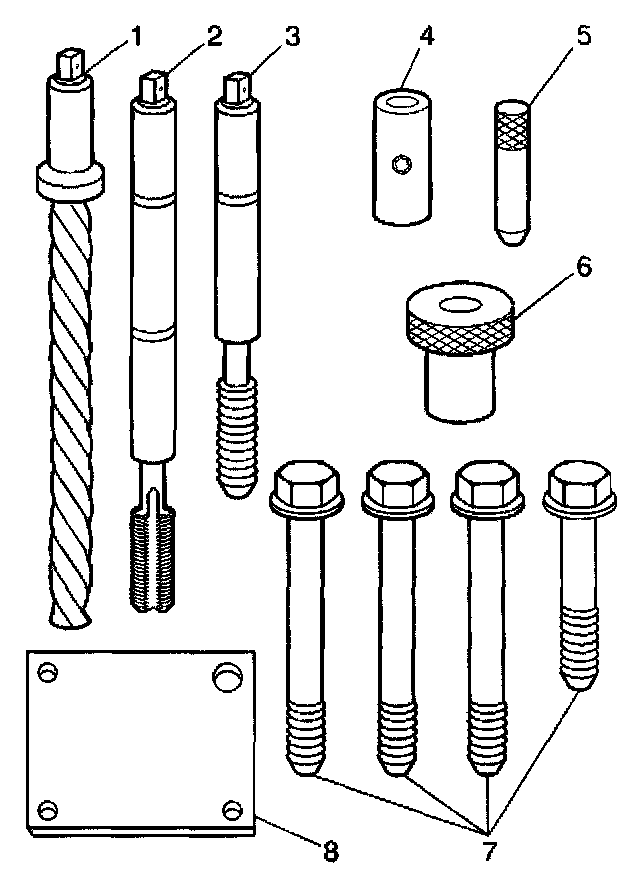 1
2
3
4
5
6
7
8