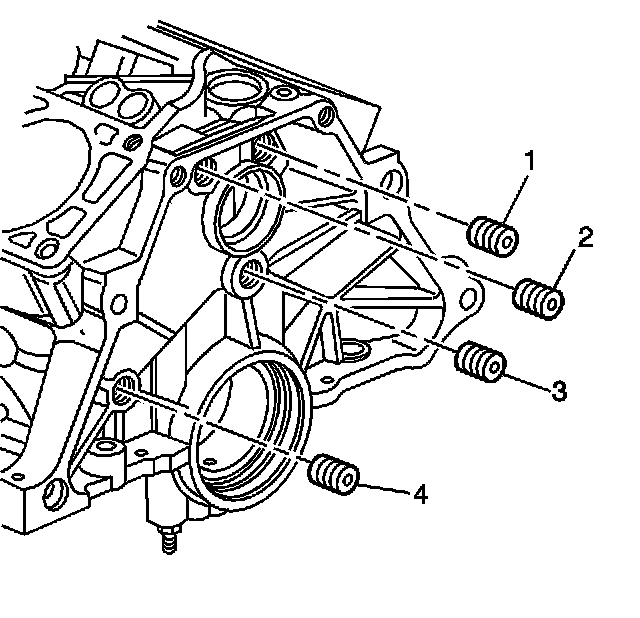 1
2
3
4