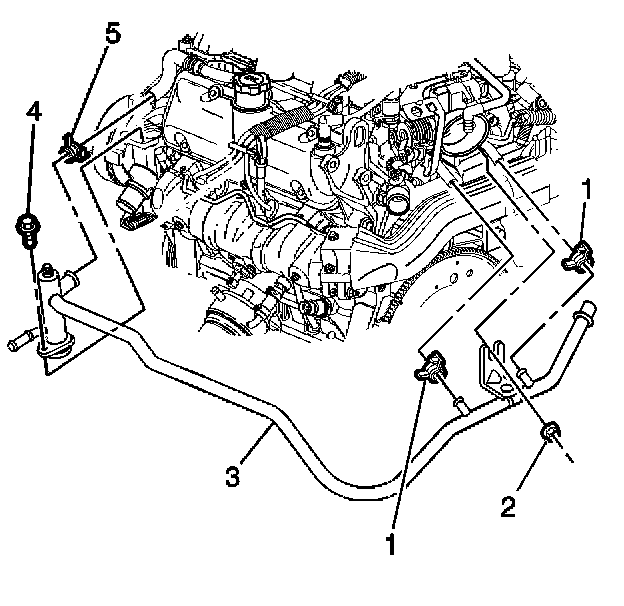 5
4
1
3
2
1