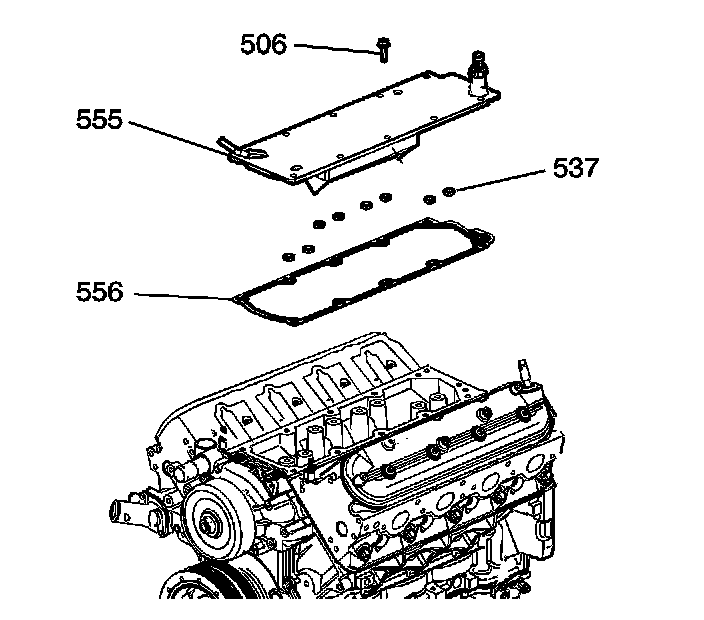 506

555

537

556