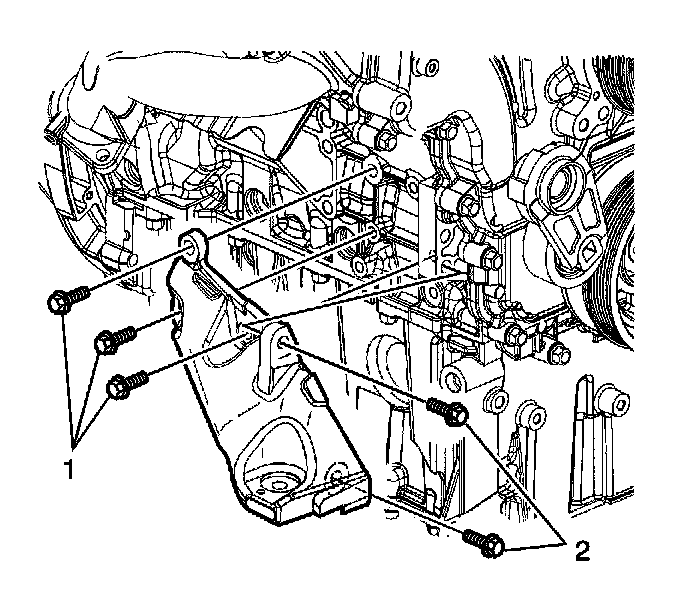 1

2