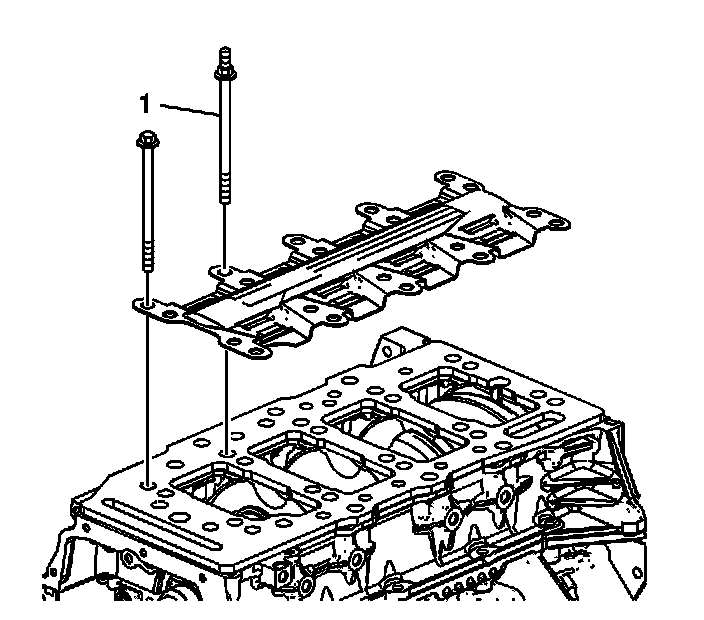 1