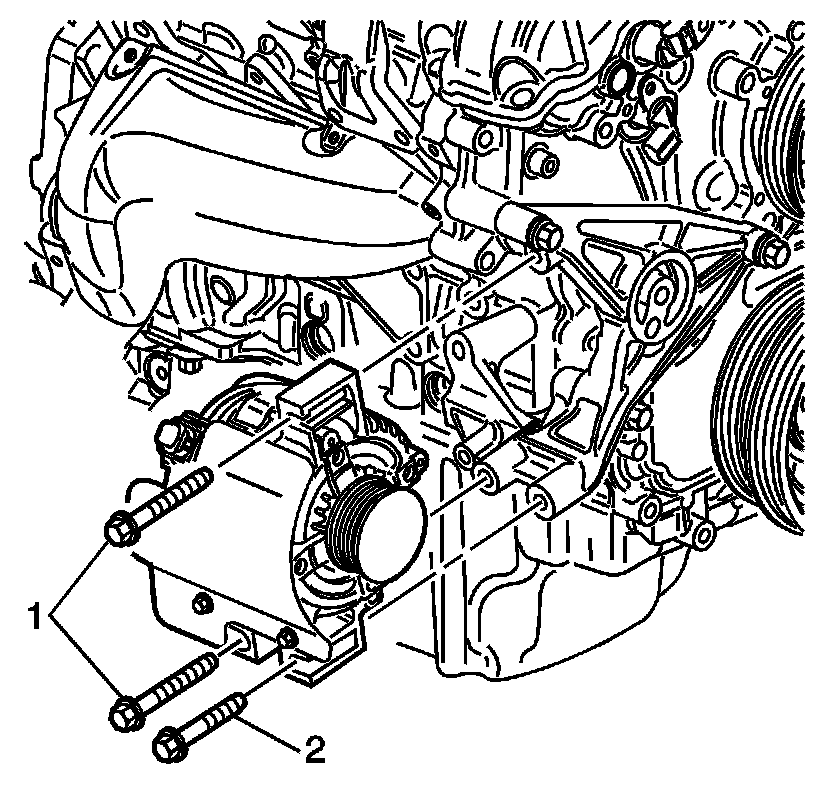 1

2