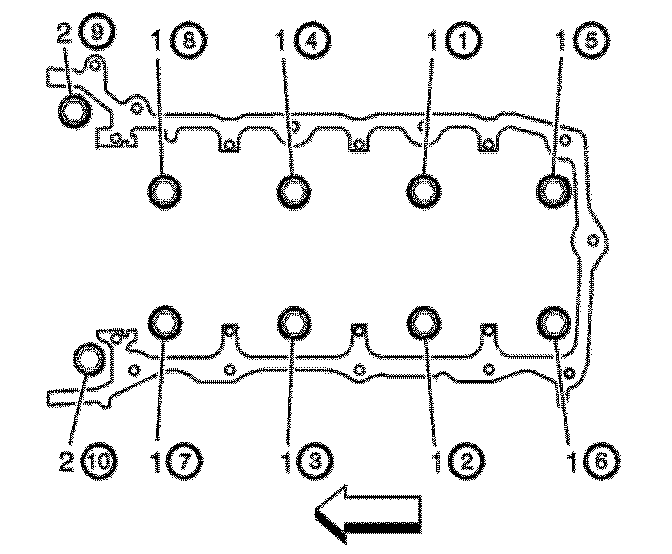 2 9
1 8
1 4
1 1
1 5
2 10
1 7
1 3
1 2
1 6