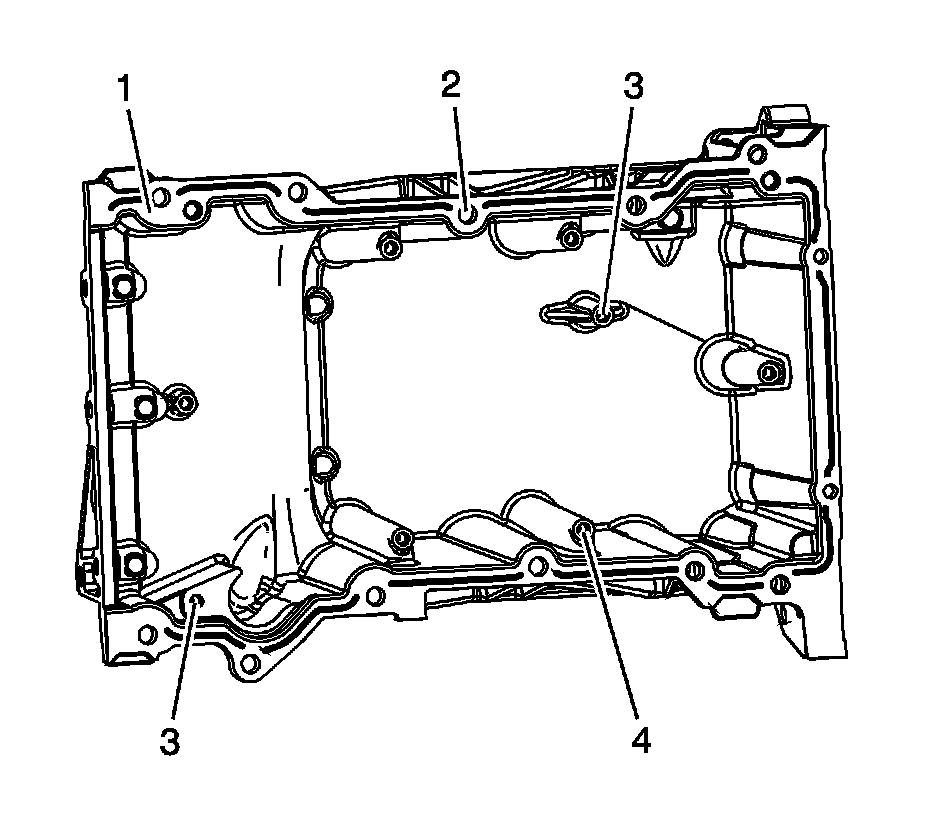 1
2
3
3
4