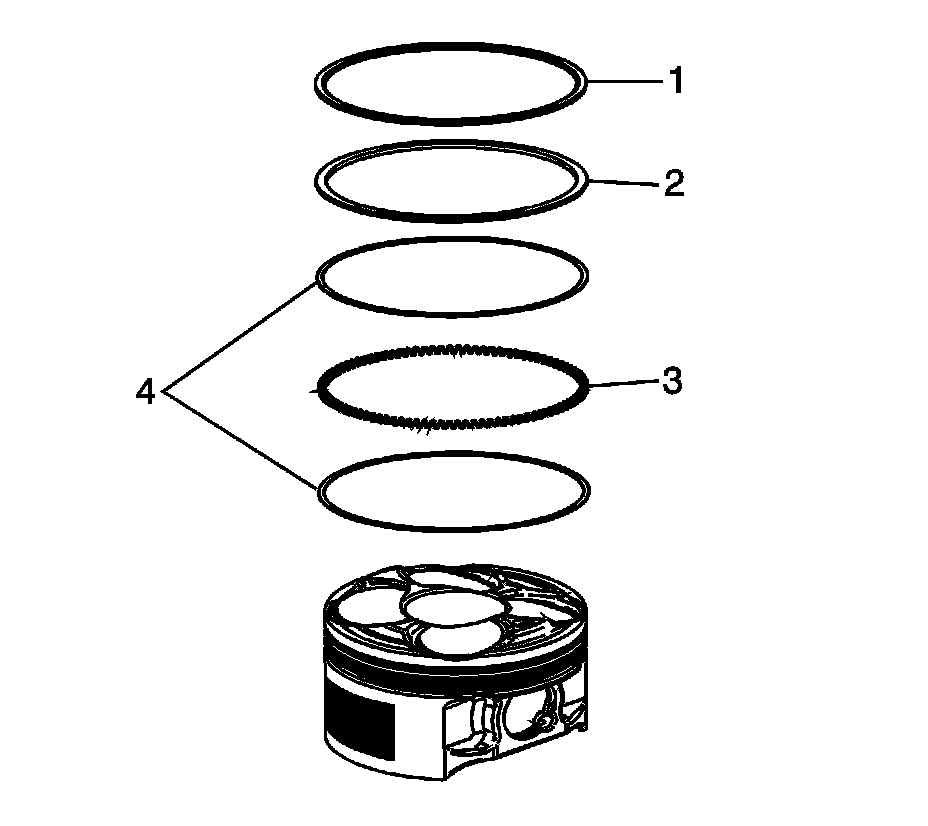 1
2
4
3