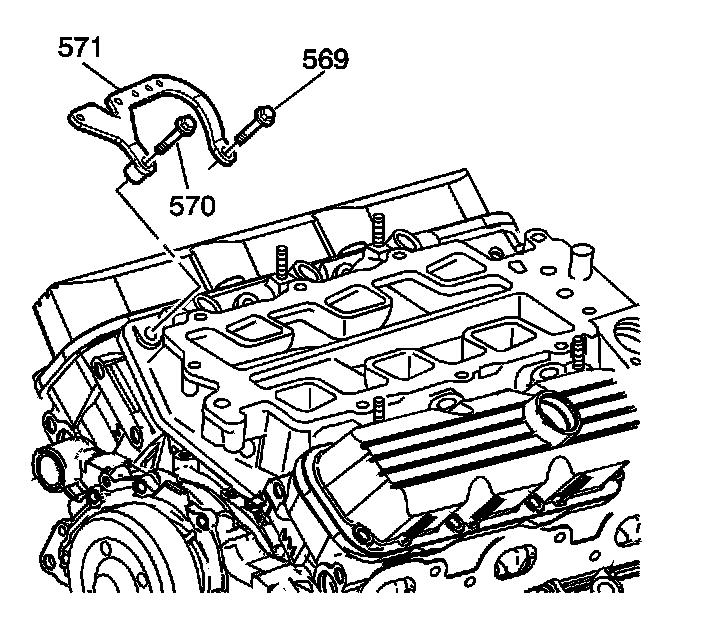 571
569
570