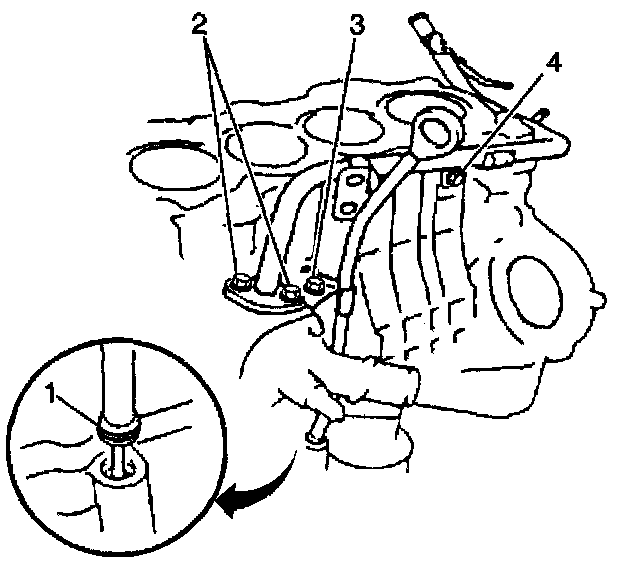 2
3
4
1