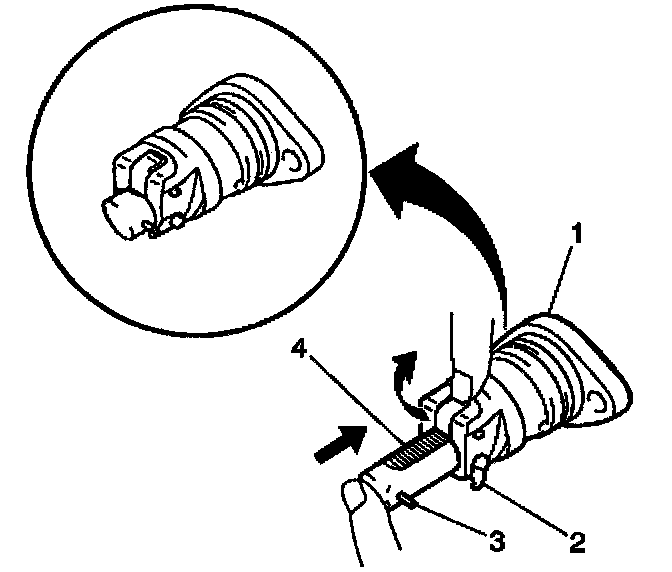 1
4
3
2