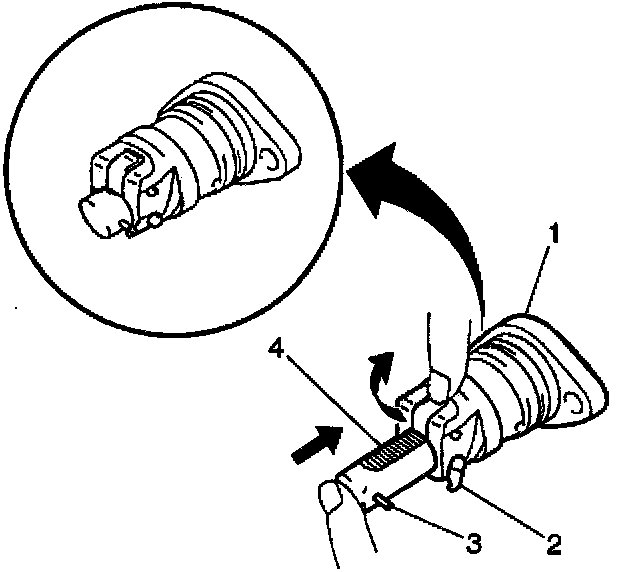 1
4
3
2