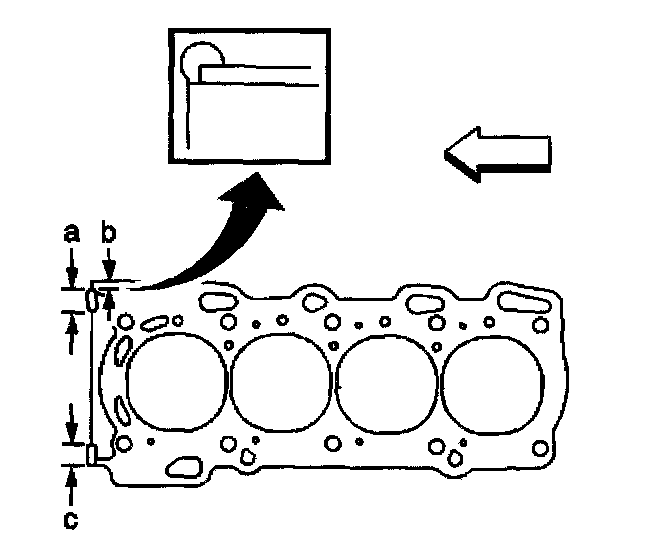 a
b
c