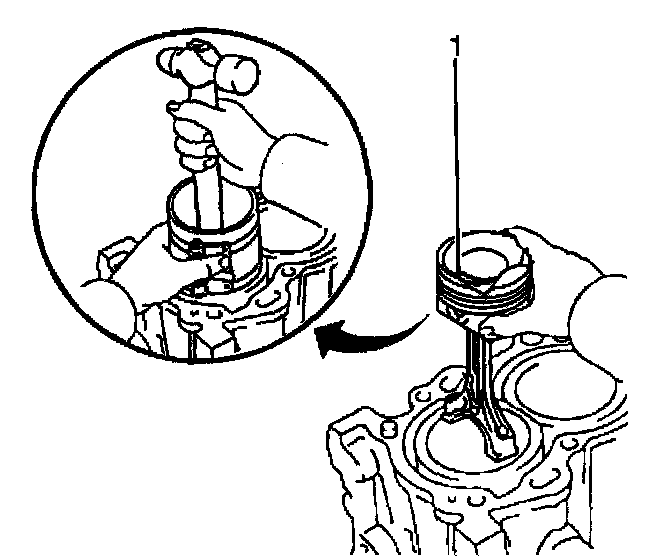 1