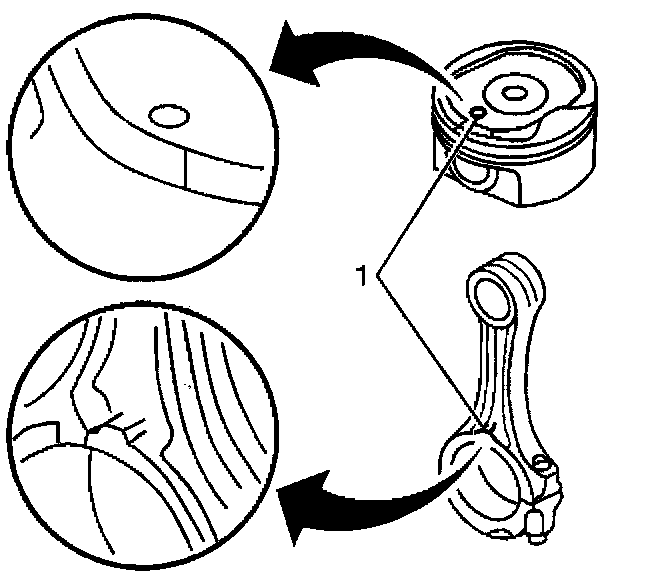 1