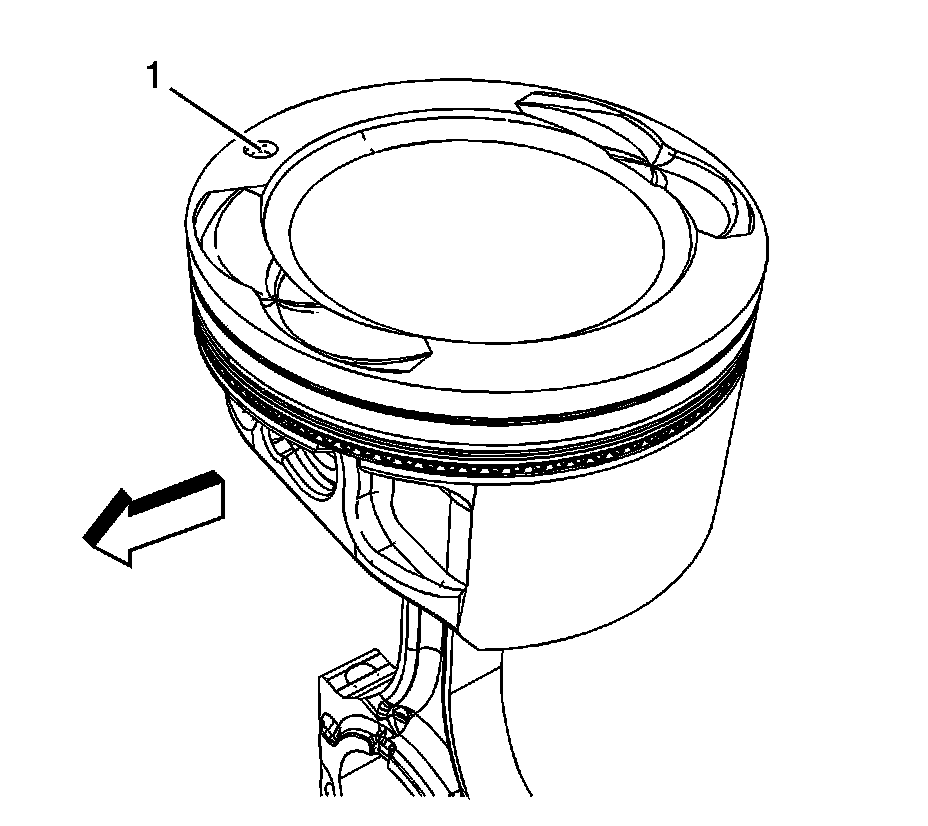 1