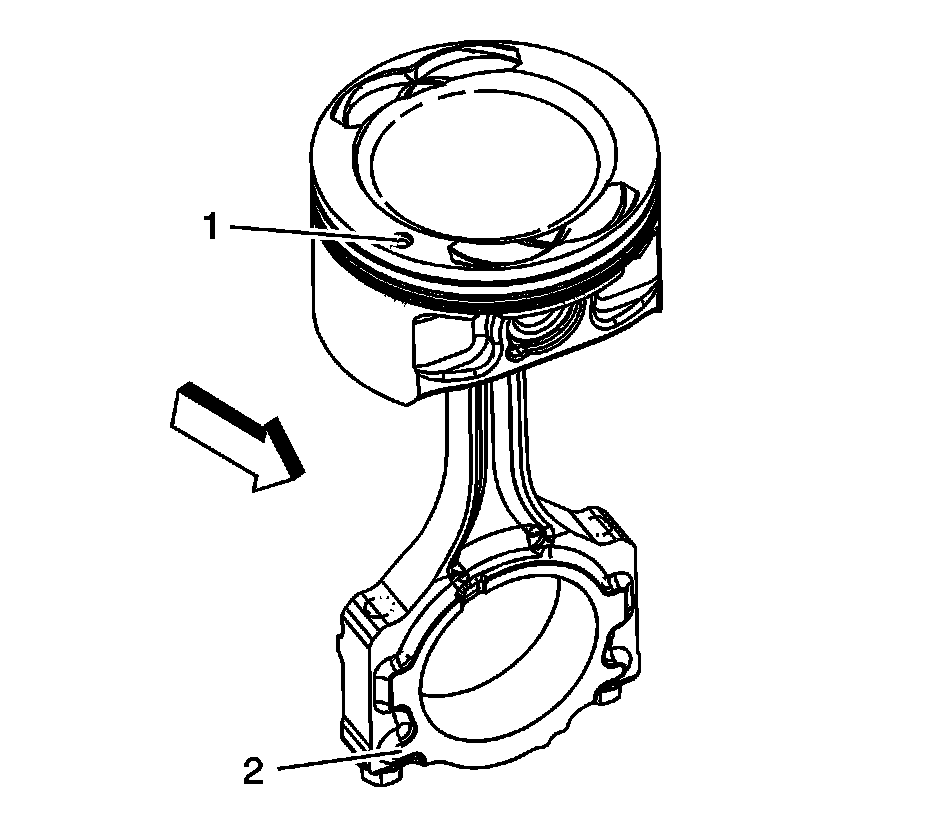 1

2