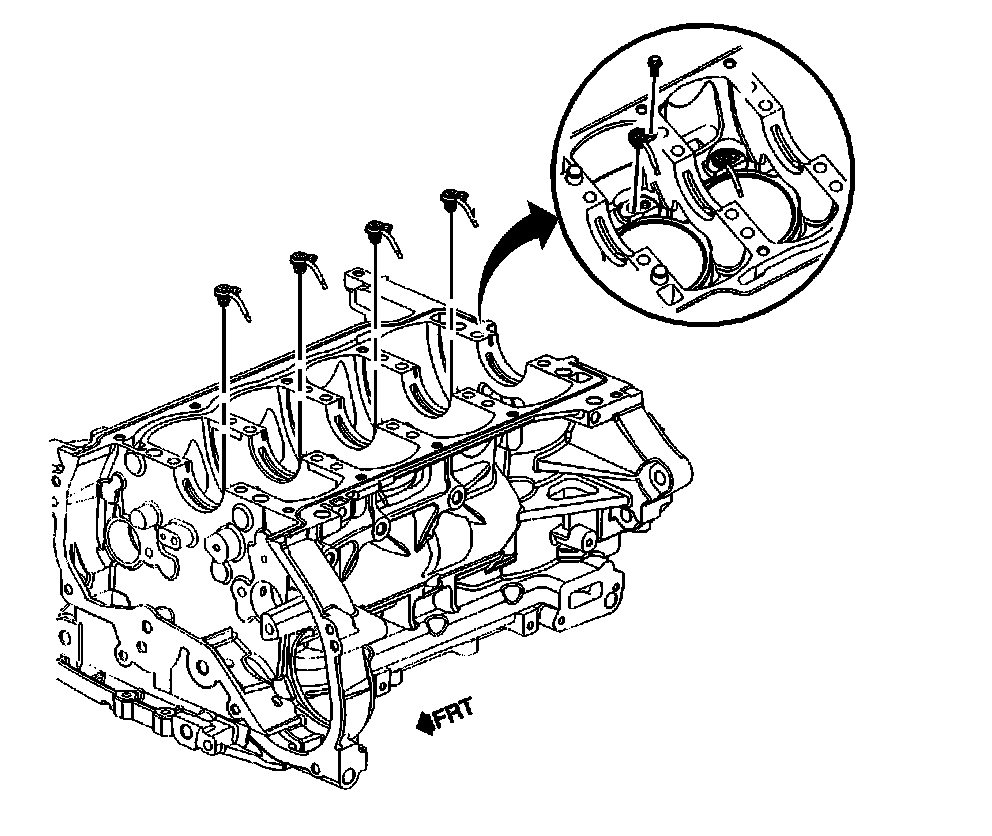 FRT