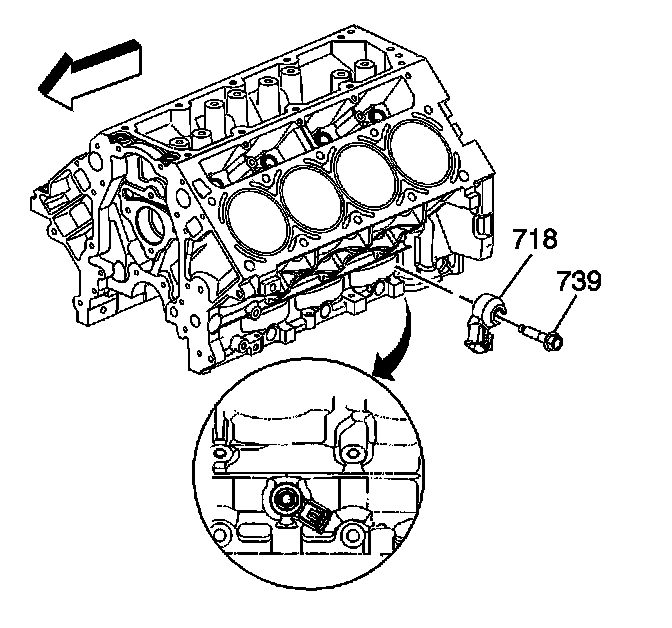 718
739