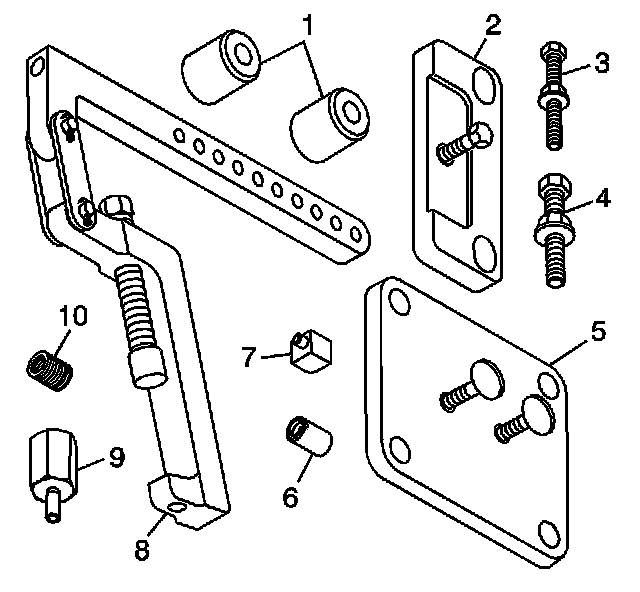 1
2
3
4
10
7
5
9
6
8