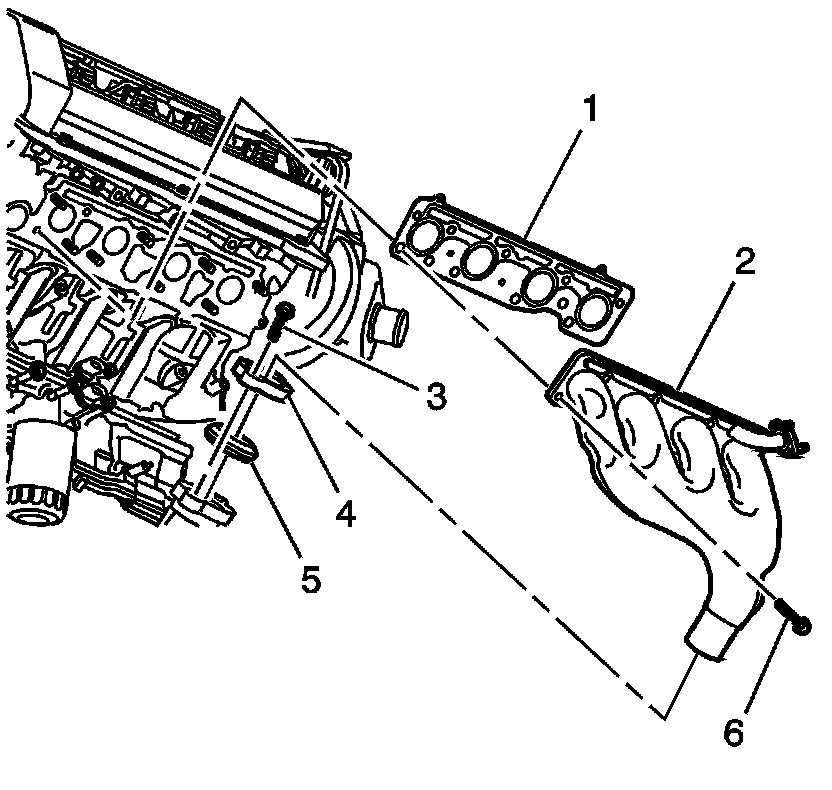 1
2
3
4
5
6