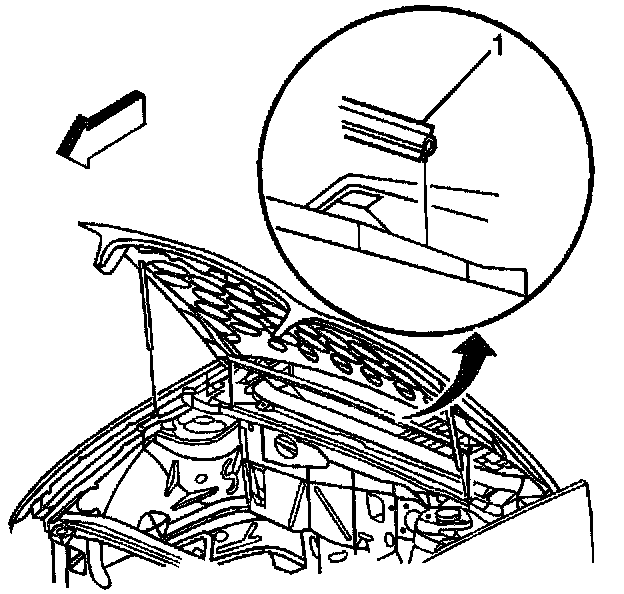 1