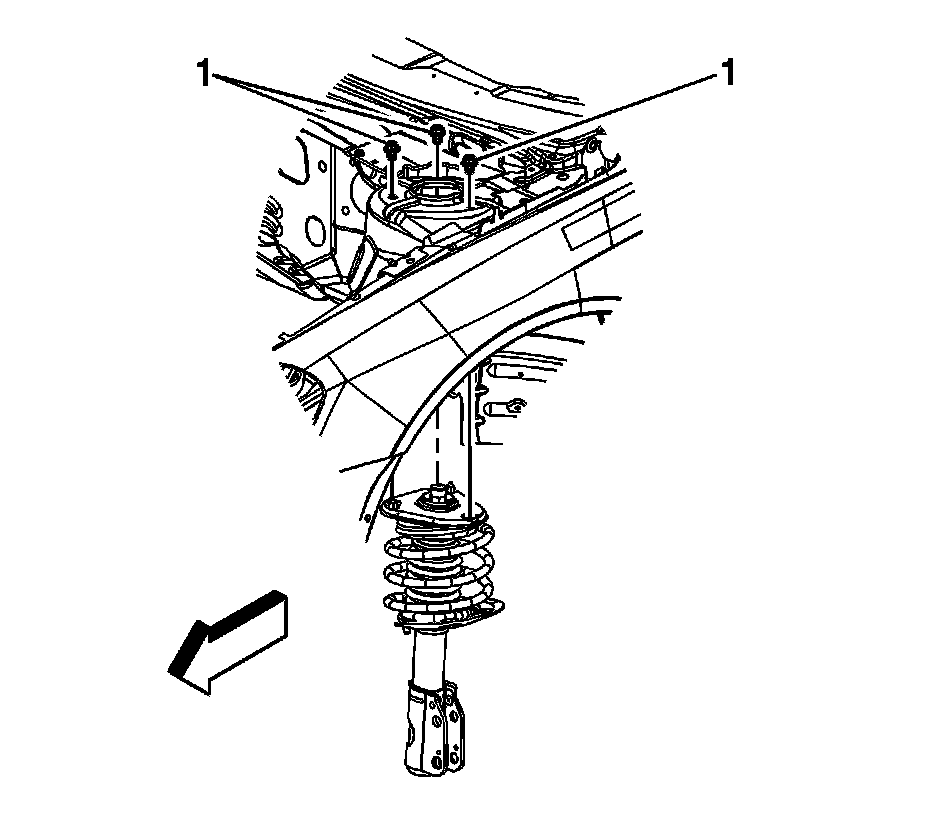 1
1