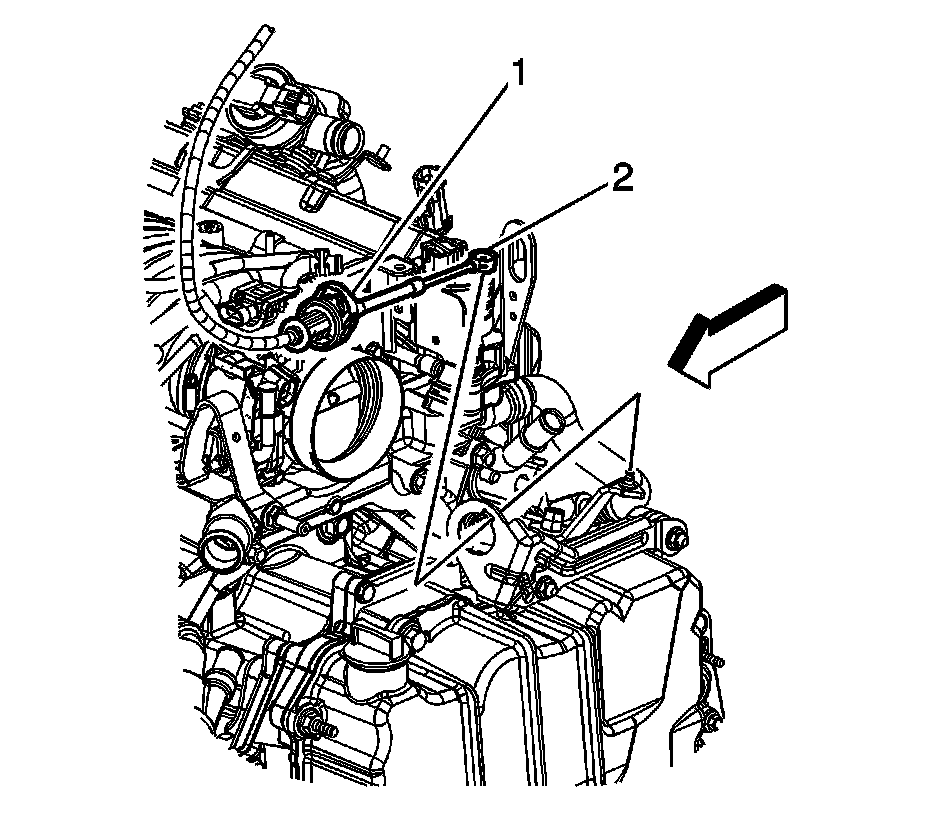 1
2