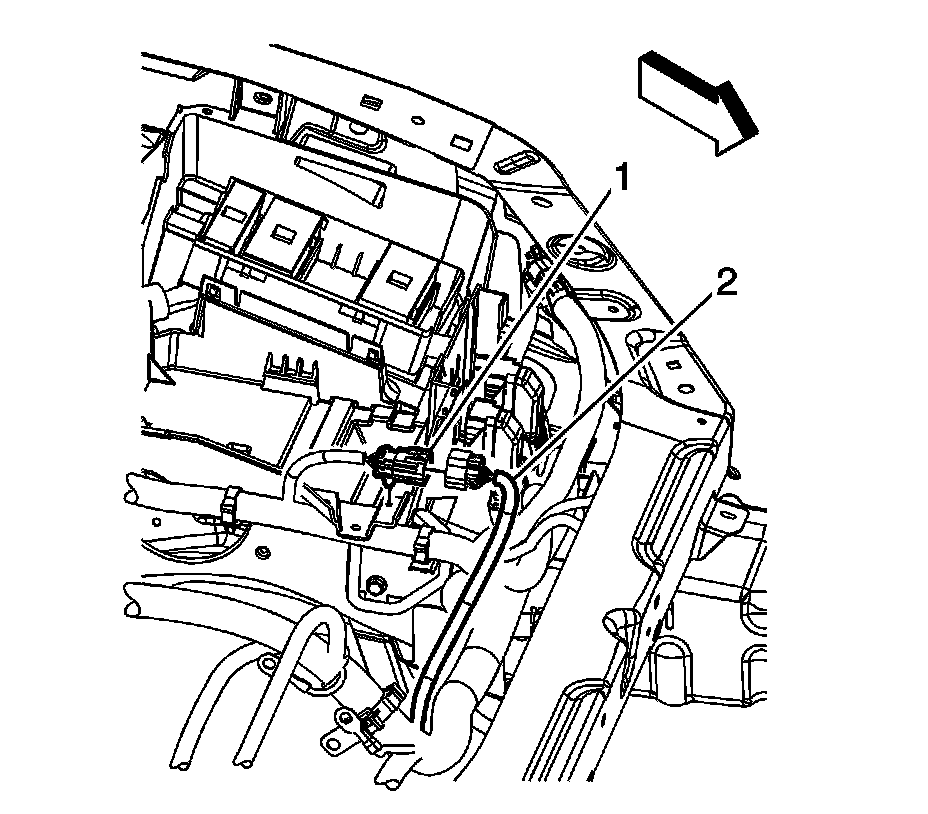 1
2