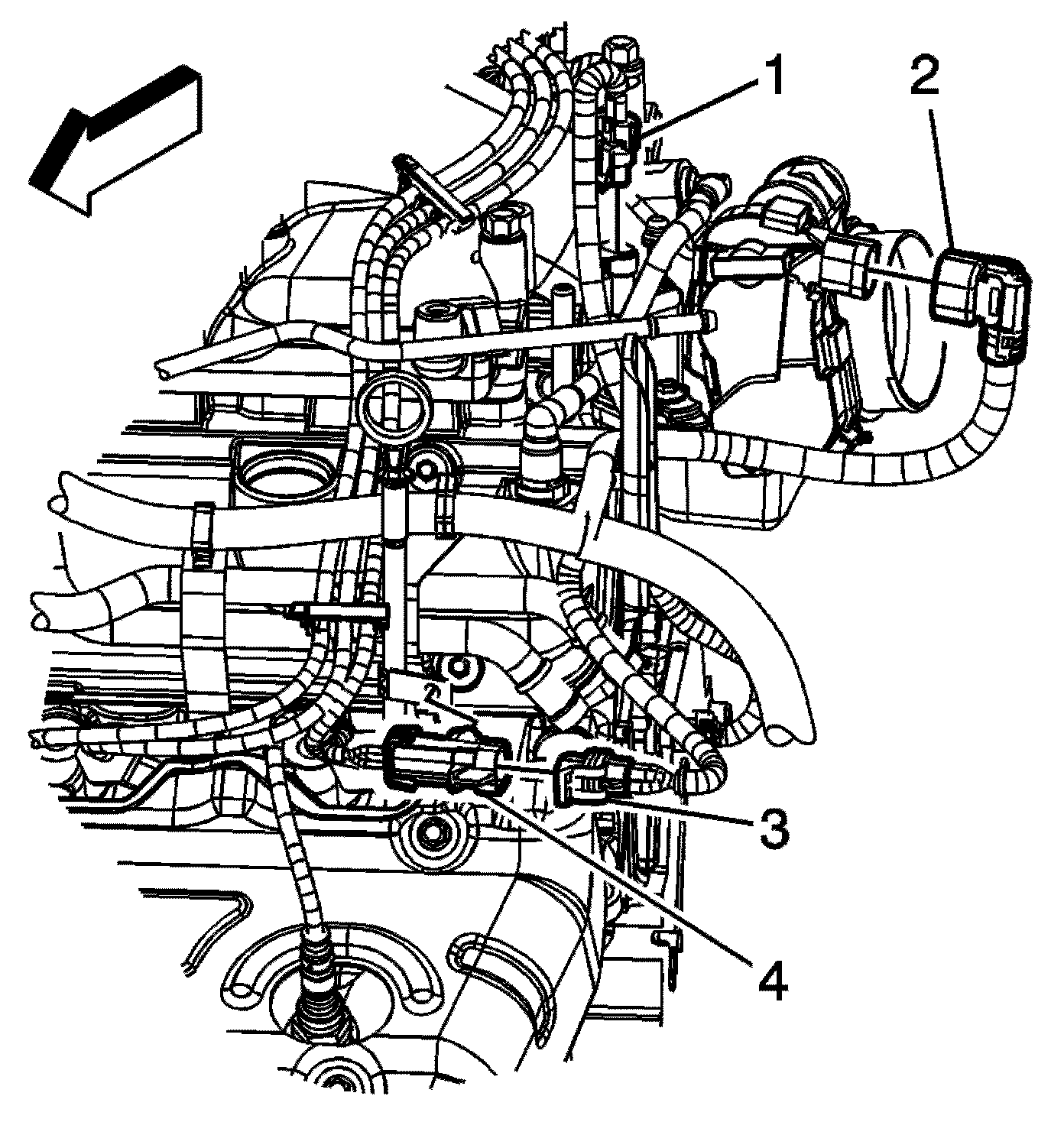 1
2
3
4