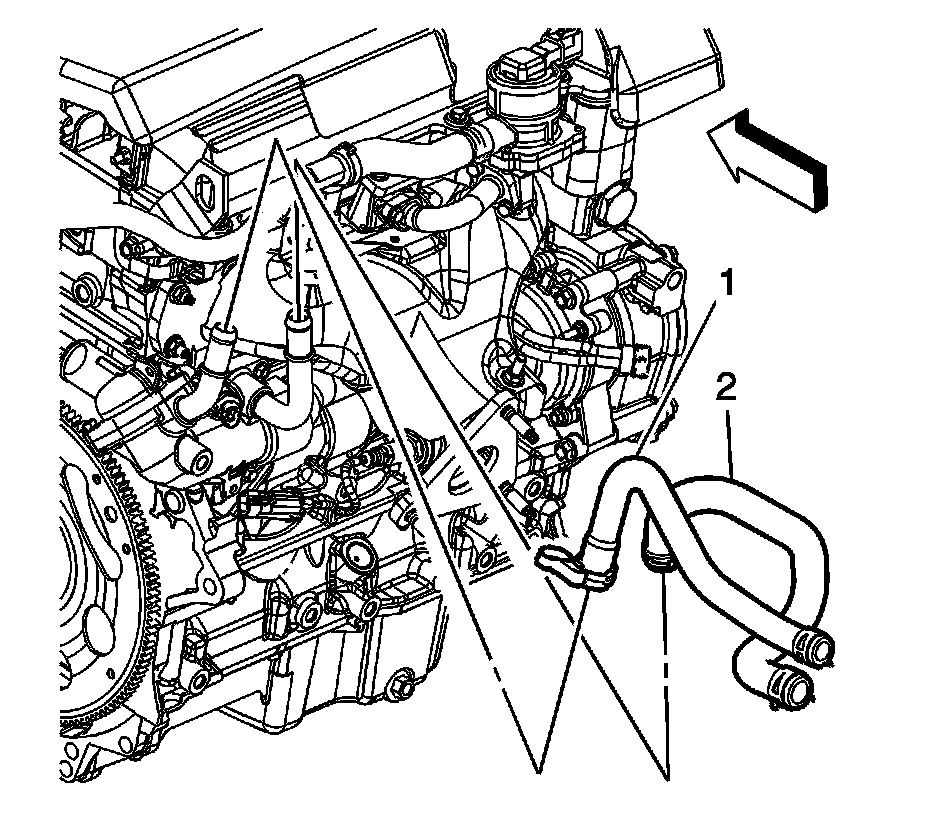 1
2