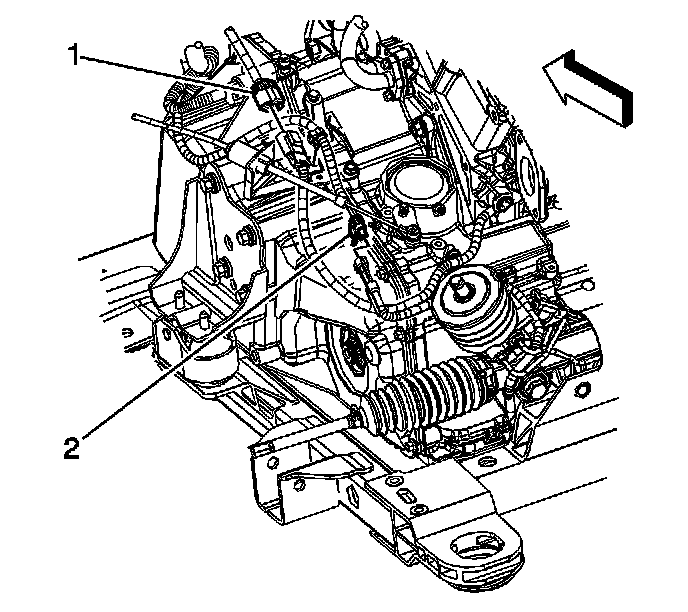 1

2