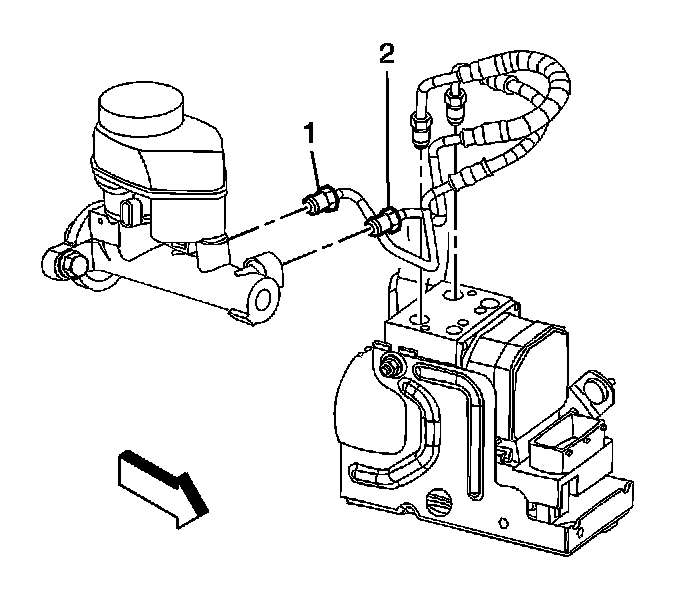 2
1