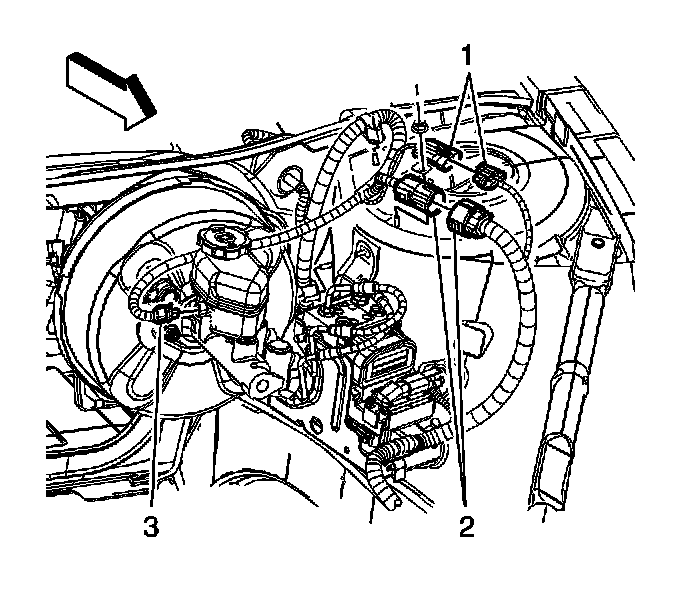 1

3

2