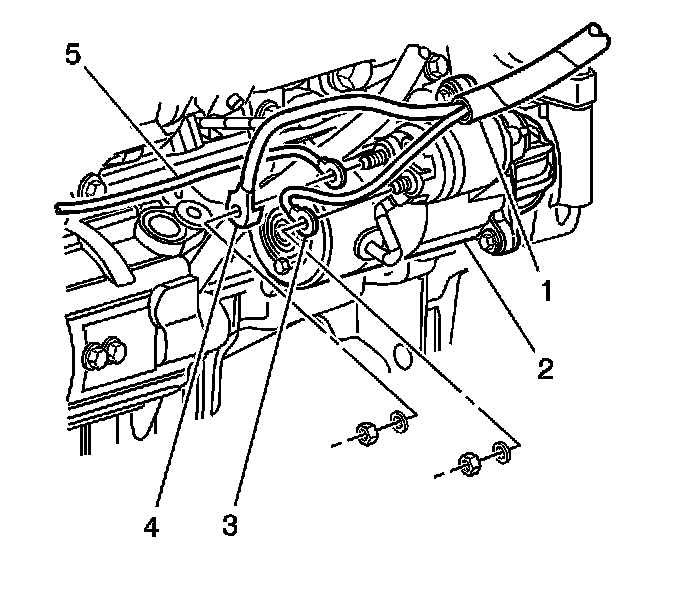 5
1
2
4
3