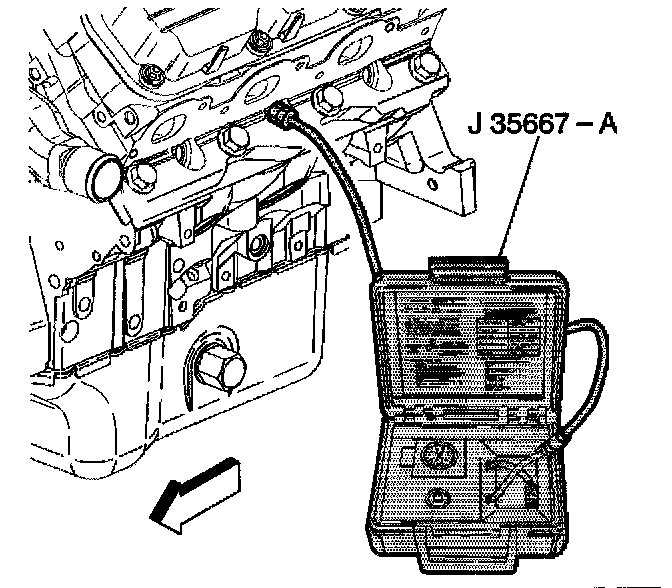 J 35667 – A